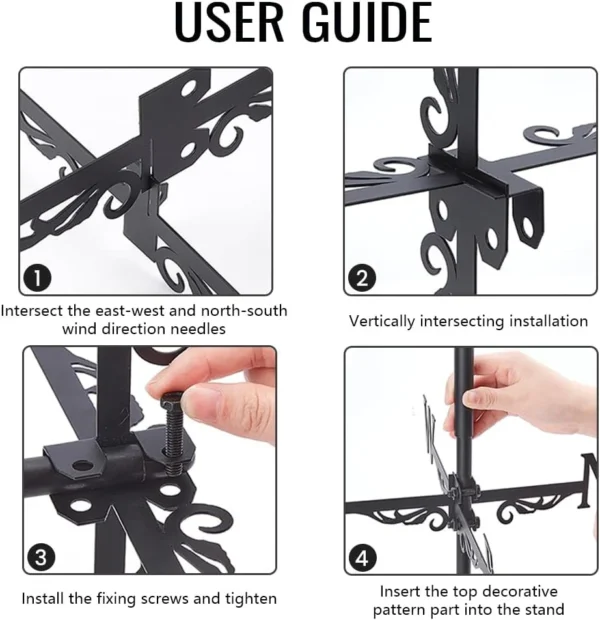 USER GUIDE

1

Intersect the east-west and north-south wind direction needles

2

Vertically intersecting installation

3

Install the fixing screws and tighten

4

Insert the top decorative pattern part into the stand